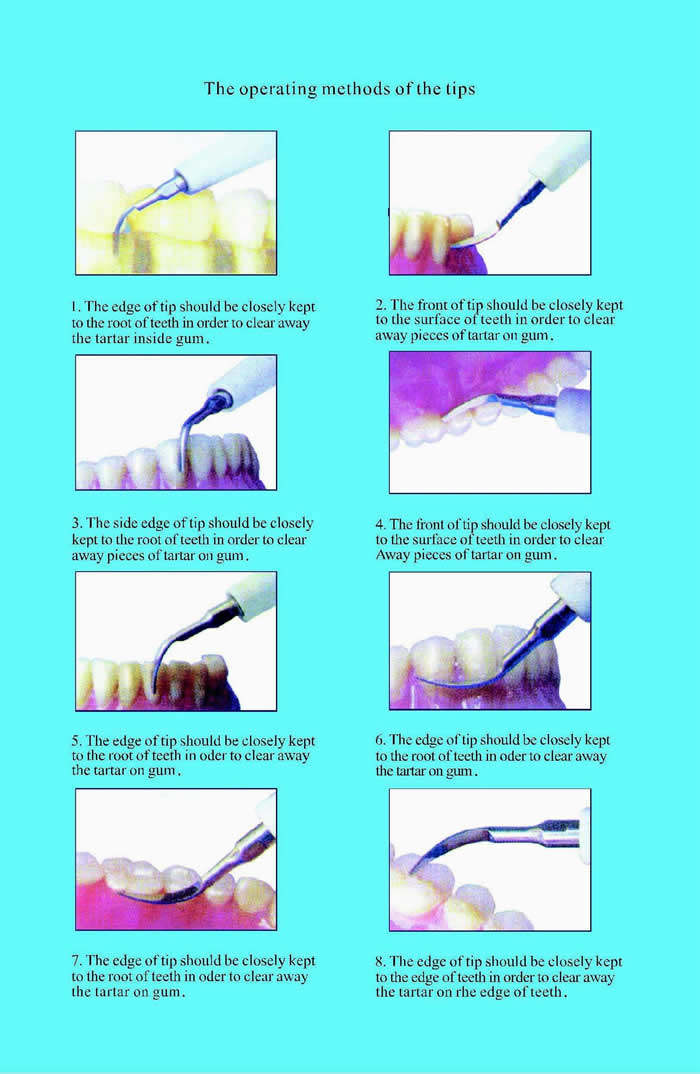 The operating methods of the tips

1. The edge of tip should be closely kept to the root of teeth in order to clear away the tartar inside gum.

2. The front of tip should be closely kept to the surface of teeth in order to clear away pieces of tartar on gum.

3. The side edge of tip should be closely kept to the root of teeth in order to clear away pieces of tartar on gum.

4. The front of tip should be closely kept to the surface of teeth in order to clear Away pieces of tartar on gum.

5. The edge of tip should be closely kept to the root of teeth in oder to clear away the tartar on gum.

6. The edge of tip should be closely kept to the root of teeth in oder to clear away the tartar on gum.

7. The edge of tip should be closely kept to the root of teeth in oder to clear away the tartar on gum.

8. The edge of tip should be closely kept to the edge of teeth in order to clear away the tartar on rhe edge of teeth.